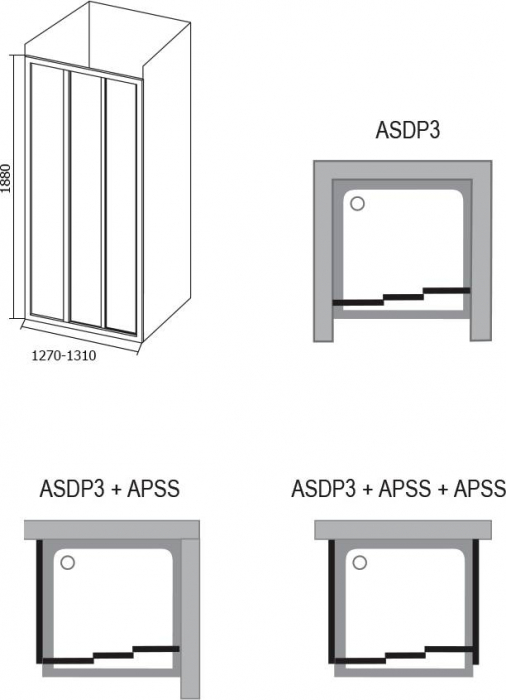 1880

1270-1310

ASDP3

ASDP3 + APSS

ASDP3 + APSS + APSS